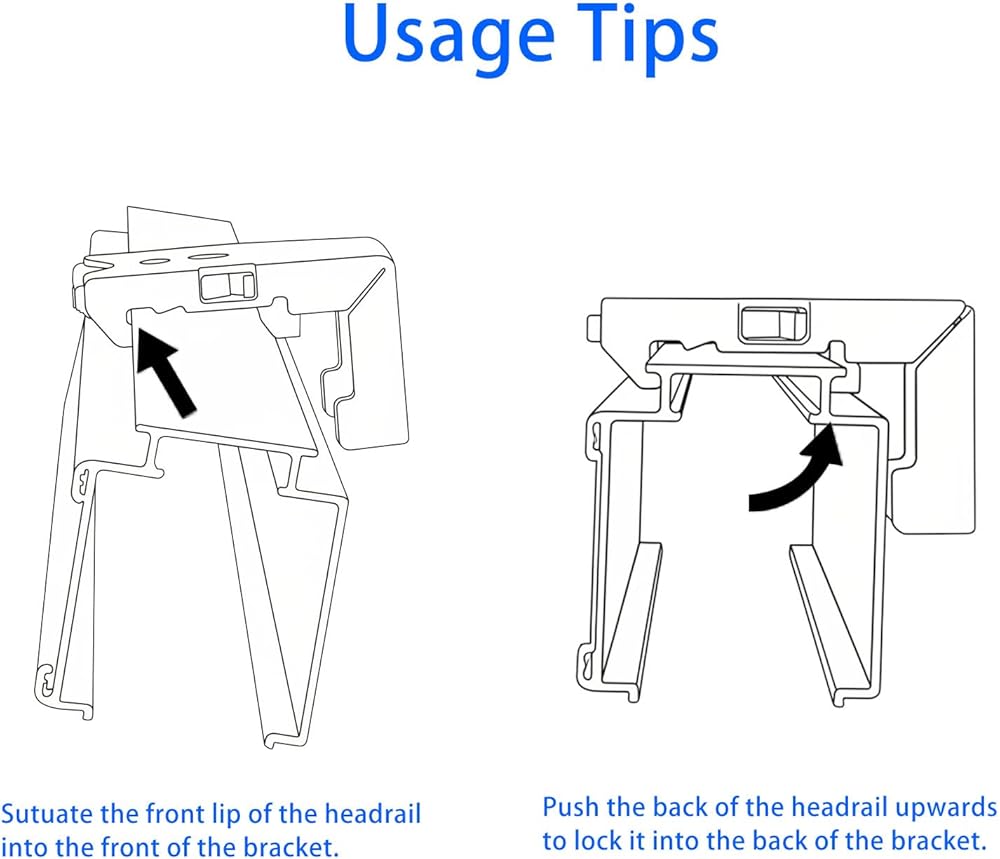 Usage Tips

Sutuate the front lip of the headrail into the front of the bracket.

Push the back of the headrail upwards to lock it into the back of the bracket.