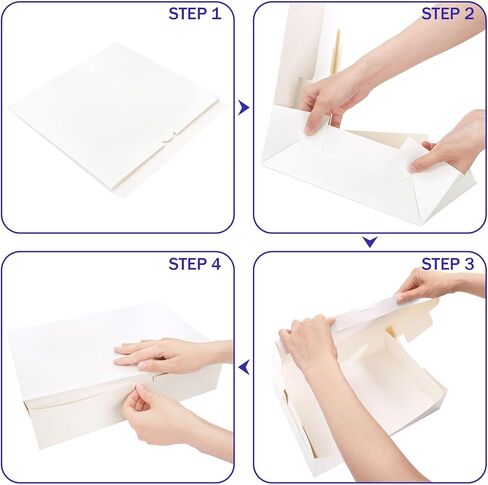 STEP 1

STEP 2

STEP 4

STEP 3