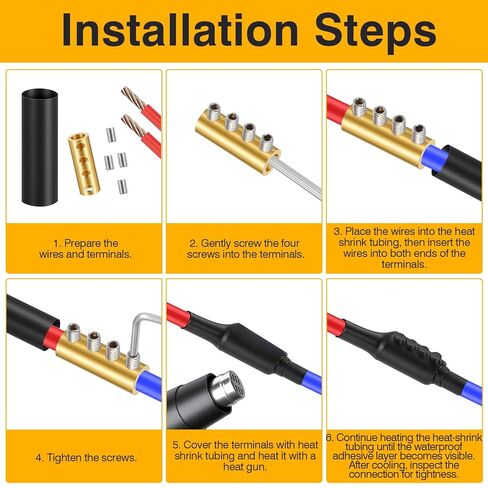 Installation Steps

1. Prepare the wires and terminals.

2. Gently screw the four screws into the terminals.

3. Place the wires into the heat shrink tubing, then insert the wires into both ends of the terminals.

4. Tighten the screws.

5. Cover the terminals with heat shrink tubing and heat it with a heat gun.

6. Continue heating the heat-shrink tubing until the waterproof adhesive layer becomes visible. After cooling, inspect the connection for tightness.