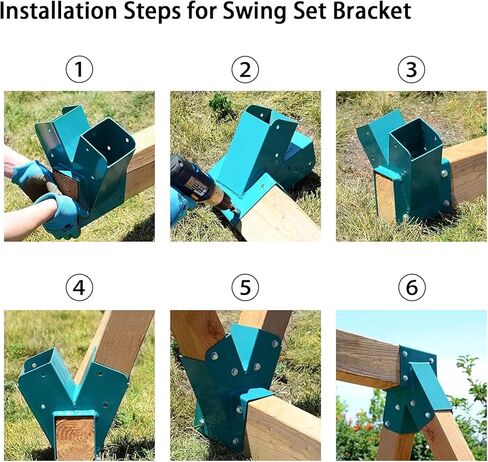 Installation Steps for Swing Set Bracket

①

②

③

④

⑤

⑥