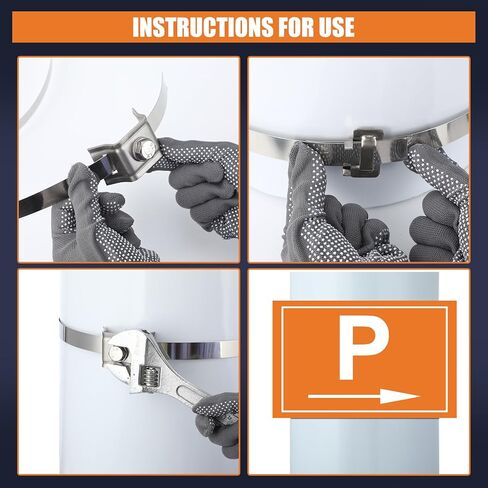 INSTRUCTIONS FOR USE

P