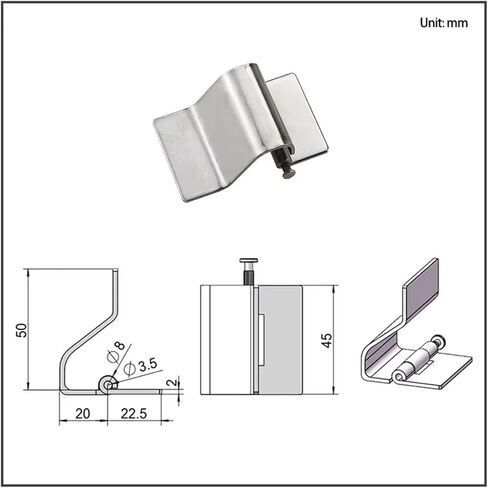 Unit: mm

50

$\varnothing 8$

$\varnothing 3.5$

2

20

22.5

45