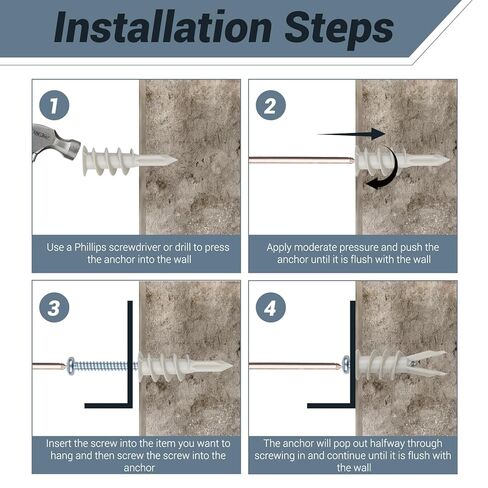 Installation Steps

1

Use a Phillips screwdriver or drill to press the anchor into the wall

2

Apply moderate pressure and push the anchor until it is flush with the wall

3

Insert the screw into the item you want to hang and then screw the screw into the anchor

4

The anchor will pop out halfway through screwing in and continue until it is flush with the wall