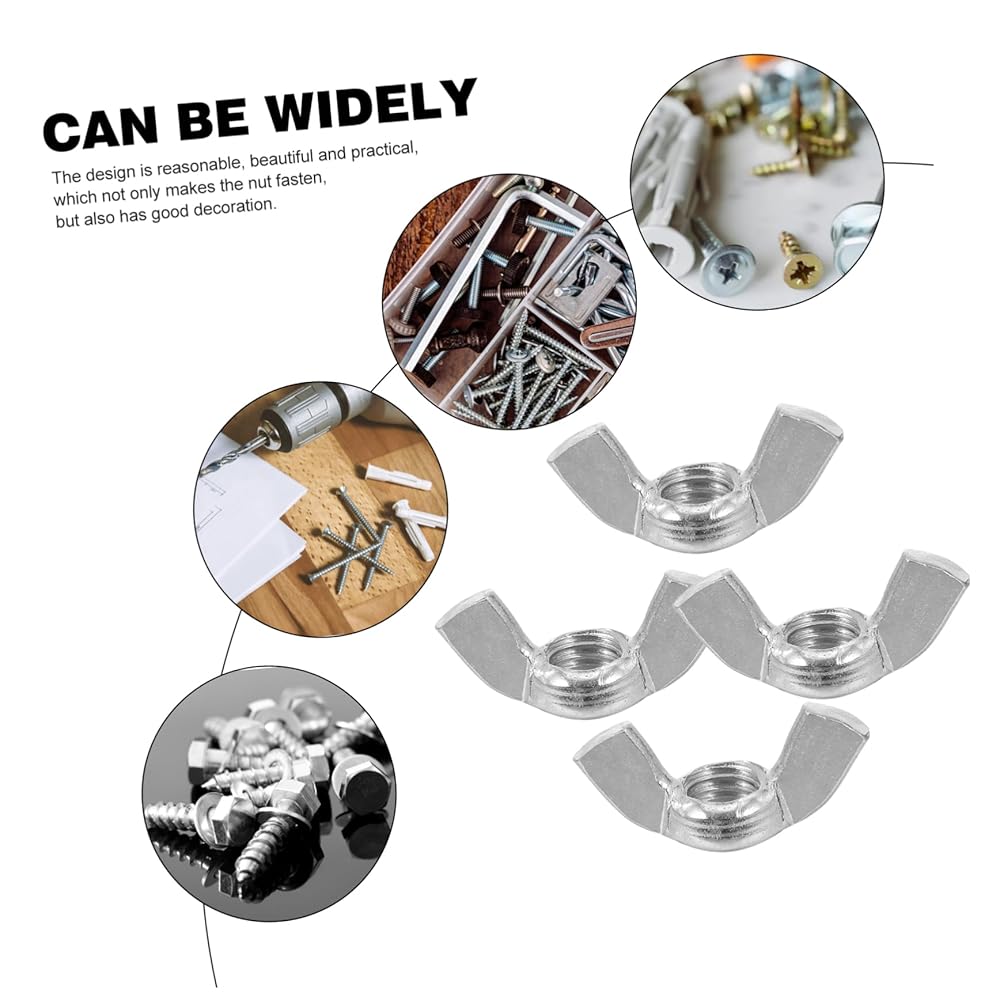 CAN BE WIDELY

The design is reasonable, beautiful and practical, which not only makes the nut fasten, but also has good decoration.