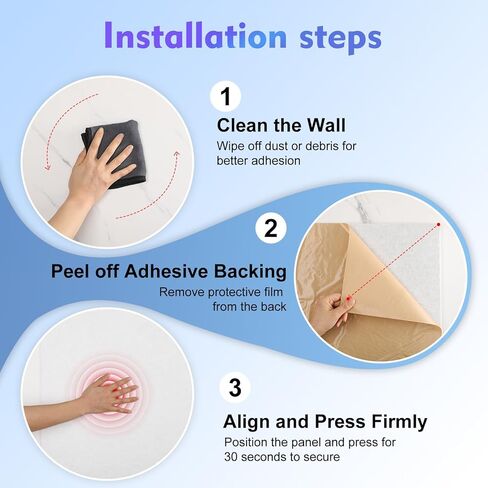 Installation steps

1

Clean the Wall

Wipe off dust or debris for better adhesion

2

Peel off Adhesive Backing

Remove protective film from the back

3

Align and Press Firmly

Position the panel and press for 30 seconds to secure