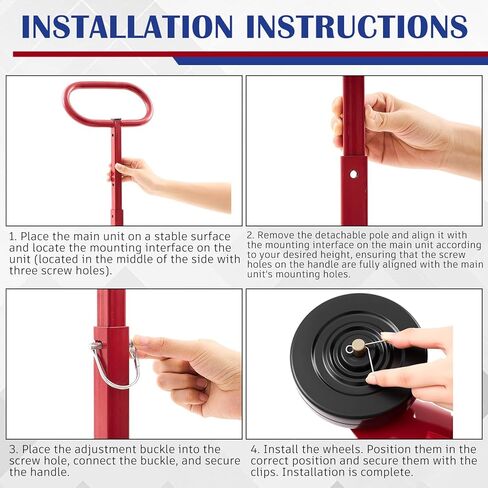 INSTALLATION INSTRUCTIONS

1. Place the main unit on a stable surface and locate the mounting interface on the unit (located in the middle of the side with three screw holes).

2. Remove the detachable pole and align it with the mounting interface on the main unit according to your desired height, ensuring that the screw holes on the handle are fully aligned with the main unit's mounting holes.

3. Place the adjustment buckle into the screw hole, connect the buckle, and secure the handle.

4. Install the wheels. Position them in the correct position and secure them with the clips. Installation is complete.