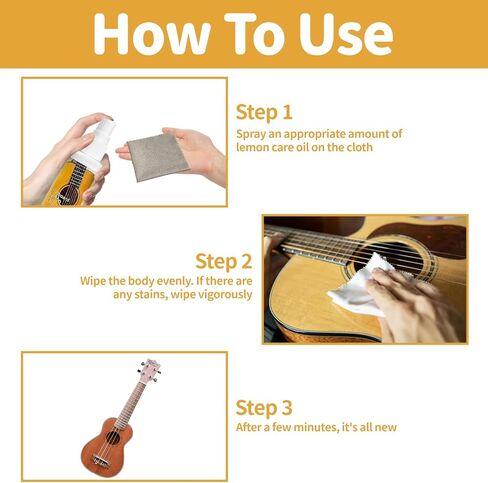 How To Use

Step 1
Spray an appropriate amount of lemon care oil on the cloth

Step 2
Wipe the body evenly. If there are any stains, wipe vigorously

Step 3
After a few minutes, it's all new