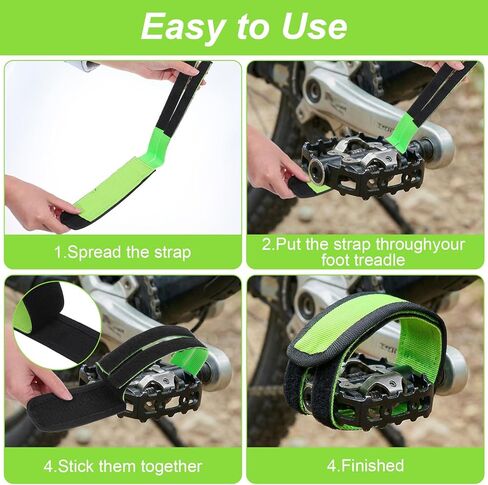 Easy to Use

1.Spread the strap

2.Put the strap throughyour foot treadle

4.Stick them together

4.Finished