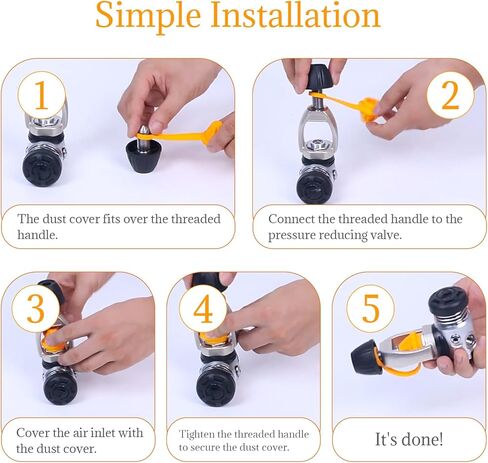 Simple Installation

1

The dust cover fits over the threaded handle.

2

Connect the threaded handle to the pressure reducing valve.

3

Cover the air inlet with the dust cover.

4

Tighten the threaded handle to secure the dust cover.

5

It's done!