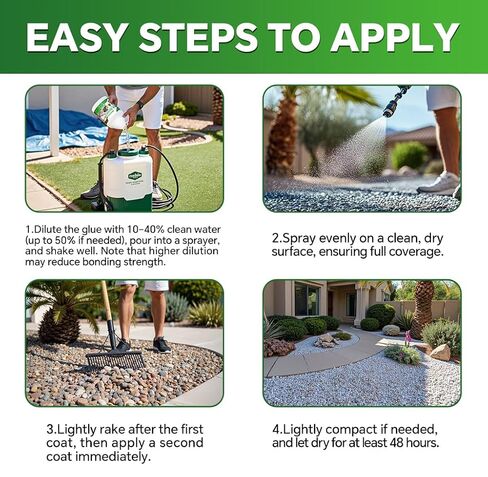 EASY STEPS TO APPLY

1.Dilute the glue with 10-40% clean water (up to 50% if needed), pour into a sprayer, and shake well. Note that higher dilution may reduce bonding strength.

2.Spray evenly on a clean, dry surface, ensuring full coverage.

3.Lightly rake after the first coat, then apply a second coat immediately.

4.Lightly compact if needed, and let dry for at least 48 hours.