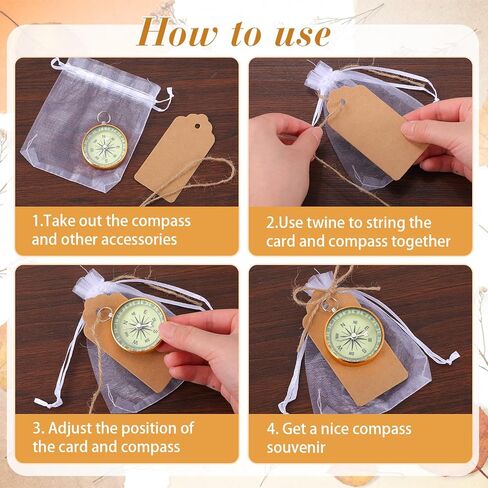 How to use

1.Take out the compass and other accessories

2.Use twine to string the card and compass together

3. Adjust the position of the card and compass

4. Get a nice compass souvenir