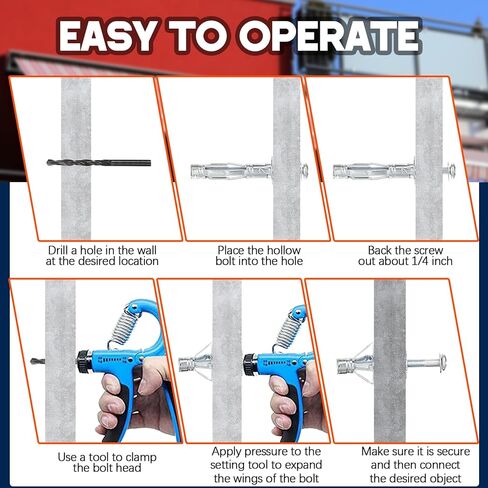 EASY TO OPERATE

Drill a hole in the wall at the desired location

Place the hollow bolt into the hole

Back the screw out about 1/4 inch

Use a tool to clamp the bolt head

Apply pressure to the setting tool to expand the wings of the bolt

Make sure it is secure and then connect the desired object