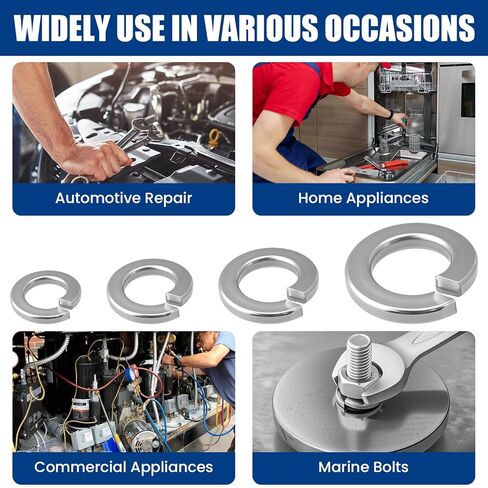 WIDELY USE IN VARIOUS OCCASIONS

Automotive Repair

Home Appliances

Commercial Appliances

Marine Bolts