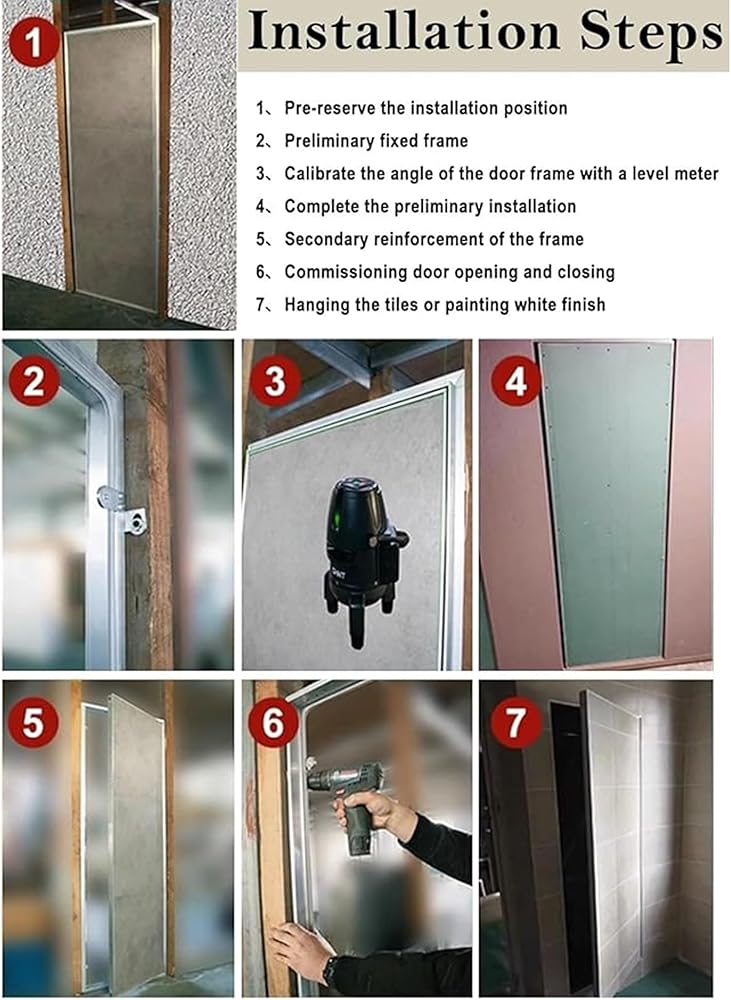 1

Installation Steps

1、Pre-reserve the installation position
2、Preliminary fixed frame
3、Calibrate the angle of the door frame with a level meter
4、Complete the preliminary installation
5、Secondary reinforcement of the frame
6、Commissioning door opening and closing
7、Hanging the tiles or painting white finish

2

3

4

5

6

7