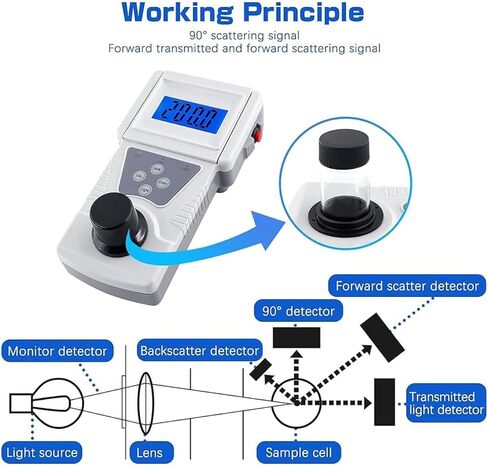 Working Principle

90° scattering signal
Forward transmitted and forward scattering signal

200.0

Forward scatter detector

90° detector

Monitor detector

Backscatter detector

Transmitted light detector

Light source

Lens

Sample cell