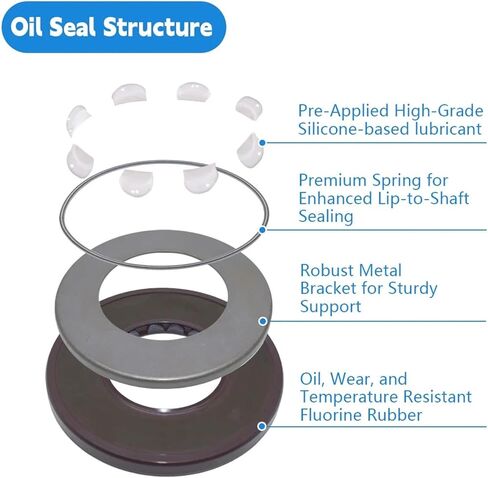 Oil Seal Structure

Pre-Applied High-Grade Silicone-based lubricant

Premium Spring for Enhanced Lip-to-Shaft Sealing

Robust Metal Bracket for Sturdy Support

Oil, Wear, and Temperature Resistant Fluorine Rubber