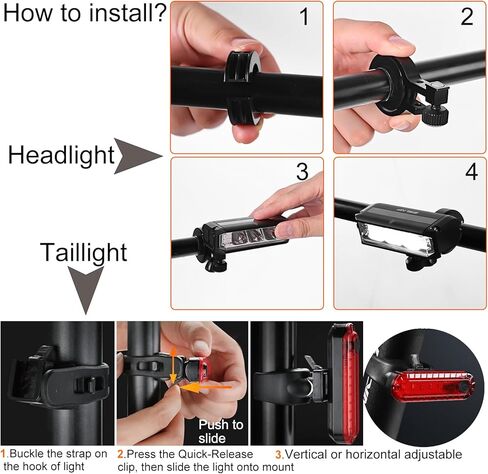 How to install?

1

2

Headlight

3

4

Taillight

Push to slide

1.Buckle the strap on the hook of light

2.Press the Quick-Release clip, then slide the light onto mount

3.Vertical or horizontal adjustable