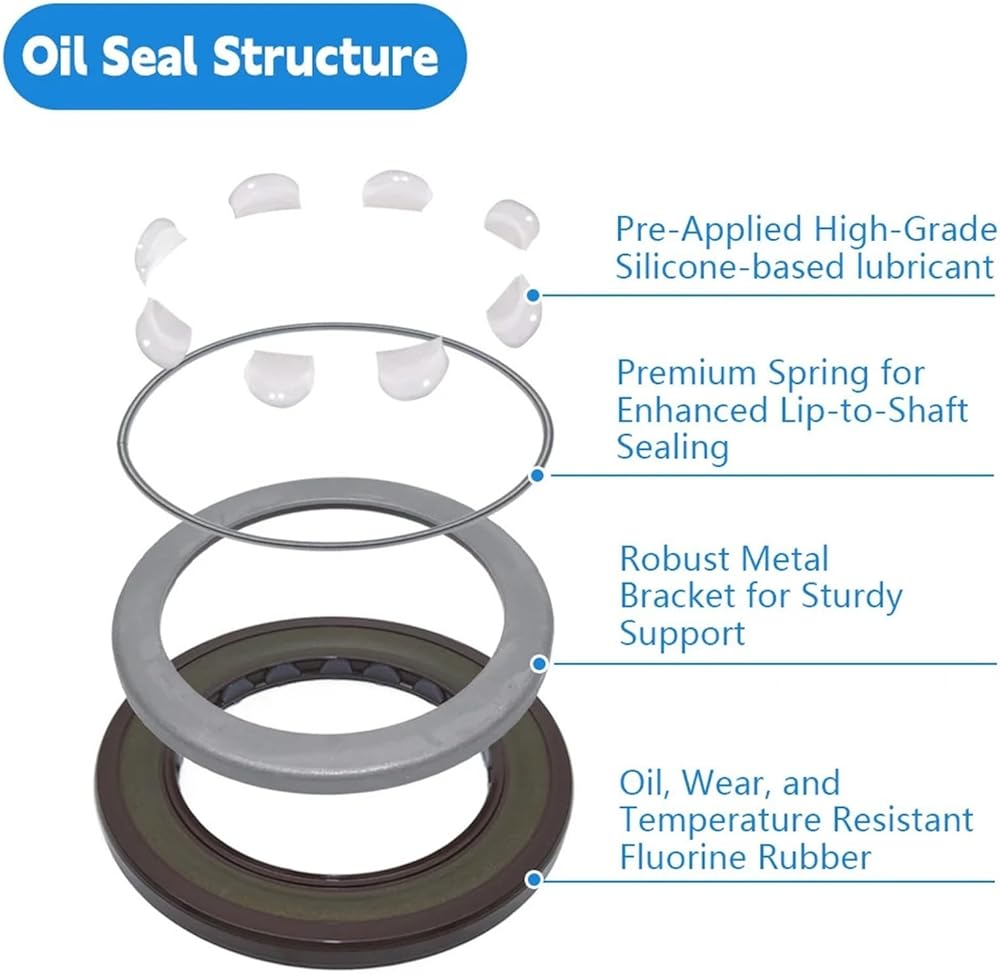 Oil Seal Structure

Pre-Applied High-Grade Silicone-based lubricant

Premium Spring for Enhanced Lip-to-Shaft Sealing

Robust Metal Bracket for Sturdy Support

Oil, Wear, and Temperature Resistant Fluorine Rubber