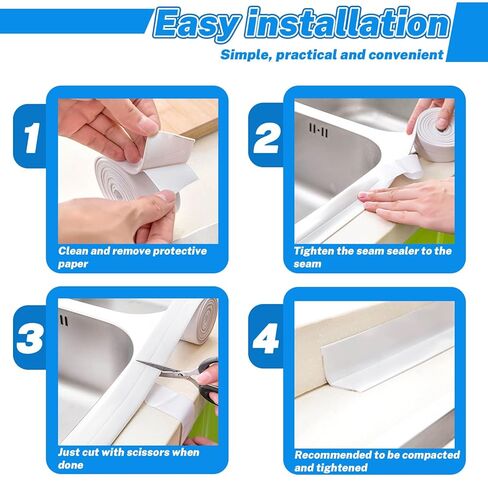 Easy installation
Simple, practical and convenient

1
Clean and remove protective paper

2
Tighten the seam sealer to the seam

3
Just cut with scissors when done

4
Recommended to be compacted and tightened