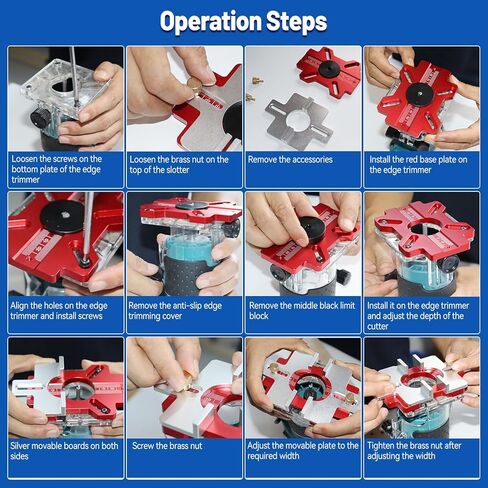 Operation Steps

Loosen the screws on the bottom plate of the edge trimmer

Loosen the brass nut on the top of the slotter

Remove the accessories

Install the red base plate on the edge trimmer

Align the holes on the edge trimmer and install screws

Remove the anti-slip edge trimming cover

Remove the middle black limit block

Install it on the edge trimmer and adjust the depth of the cutter

Silver movable boards on both sides

Screw the brass nut

Adjust the movable plate to the required width

Tighten the brass nut after adjusting the width