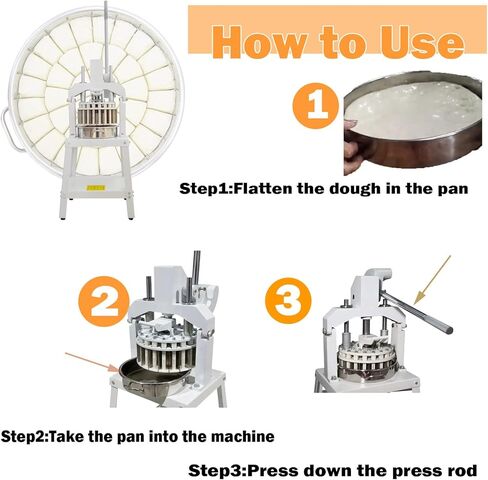 How to Use

1

Step1:Flatten the dough in the pan

2

3

Step2:Take the pan into the machine

Step3:Press down the press rod