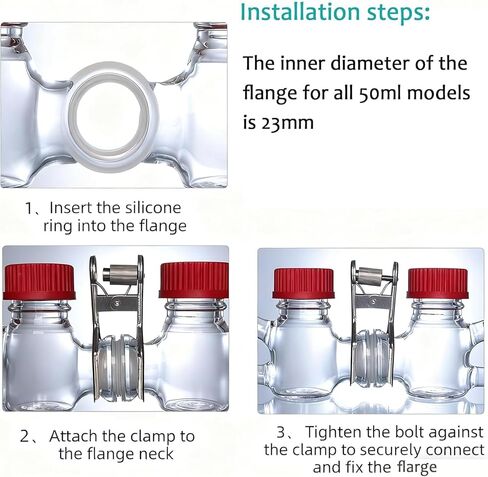 Installation steps:

The inner diameter of the flange for all 50ml models is 23mm

1、Insert the silicone ring into the flange

2、Attach the clamp to the flange neck

3、Tighten the bolt against the clamp to securely connect and fix the flarge