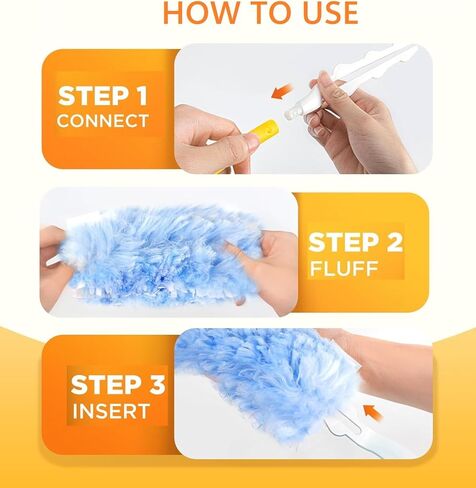 HOW TO USE

STEP 1
CONNECT

STEP 2
FLUFF

STEP 3
INSERT