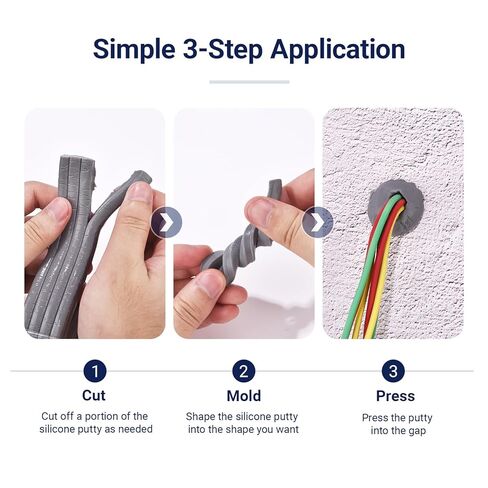 Simple 3-Step Application

1
Cut
Cut off a portion of the silicone putty as needed

2
Mold
Shape the silicone putty into the shape you want

3
Press
Press the putty into the gap