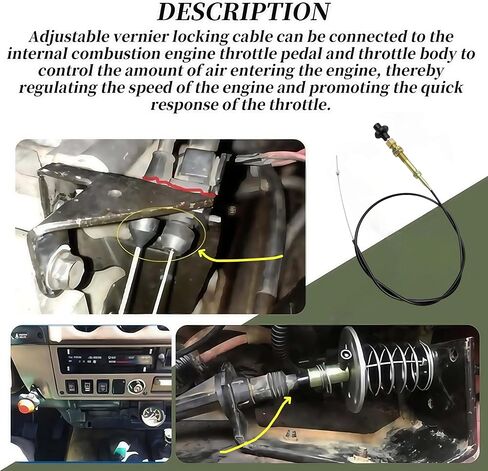 DESCRIPTION

Adjustable vernier locking cable can be connected to the internal combustion engine throttle pedal and throttle body to control the amount of air entering the engine, thereby regulating the speed of the engine and promoting the quick response of the throttle.