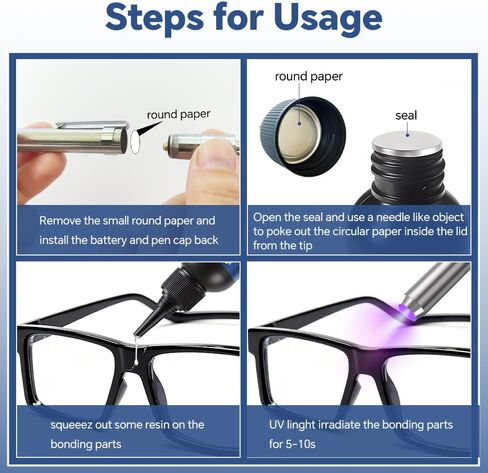 Steps for Usage

round paper

Remove the small round paper and install the battery and pen cap back

round paper

seal

Open the seal and use a needle like object to poke out the circular paper inside the lid from the tip

squeeez out some resin on the bonding parts

UV linght irradiate the bonding parts for 5-10s