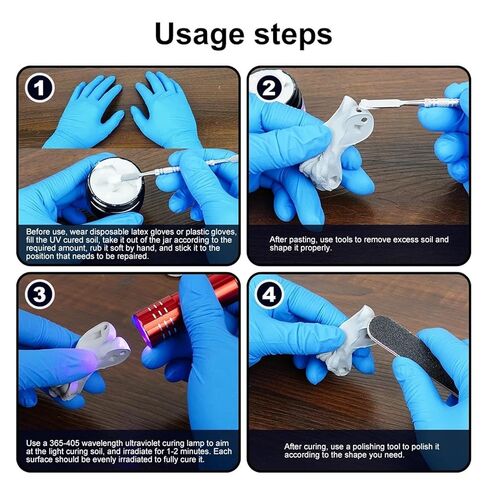 Usage steps

1

Before use, wear disposable latex gloves or plastic gloves, fill the UV cured soil, take it out of the jar according to the required amount, rub it soft by hand, and stick it to the position that needs to be repaired.

2

After pasting, use tools to remove excess soil and shape it properly.

3

Use a 365-405 wavelength ultraviolet curing lamp to aim at the light curing soil, and irradiate for 1-2 minutes. Each surface should be evenly irradiated to fully cure it.

4

After curing, use a polishing tool to polish it according to the shape you need.