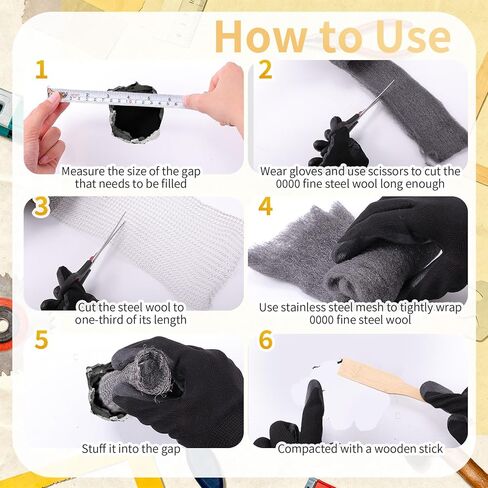 How to Use

1
Measure the size of the gap that needs to be filled

2
Wear gloves and use scissors to cut the 0000 fine steel wool long enough

3
Cut the steel wool to one-third of its length

4
Use stainless steel mesh to tightly wrap 0000 fine steel wool

5
Stuff it into the gap

6
Compacted with a wooden stick