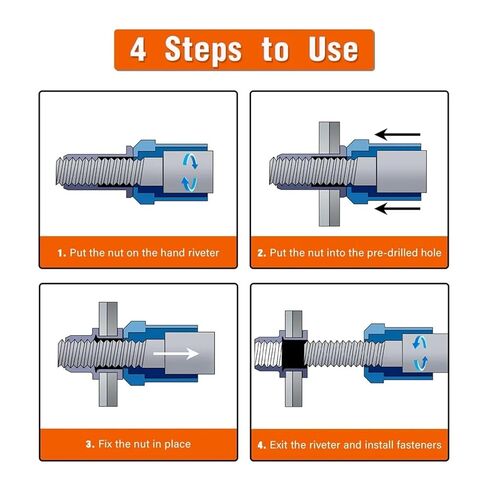 4 Steps to Use

1. Put the nut on the hand riveter

2. Put the nut into the pre-drilled hole

3. Fix the nut in place

4. Exit the riveter and install fasteners