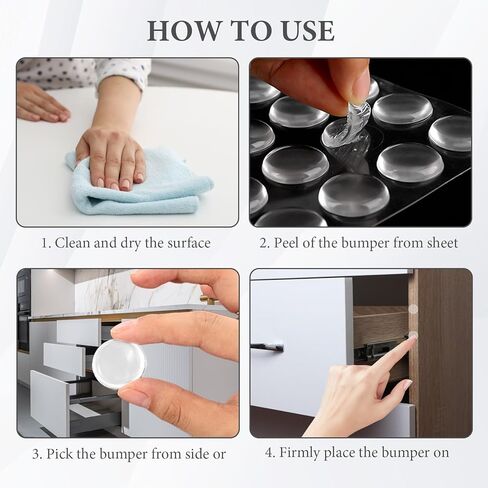 HOW TO USE

1. Clean and dry the surface

2. Peel of the bumper from sheet

3. Pick the bumper from side or

4. Firmly place the bumper on