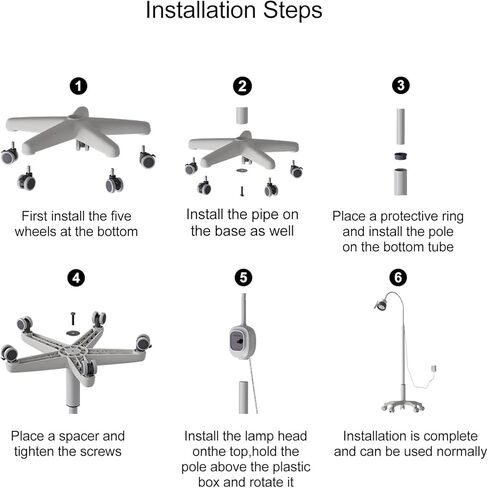 Installation Steps

1

First install the five wheels at the bottom

2

Install the pipe on the base as well

3

Place a protective ring and install the pole on the bottom tube

4

Place a spacer and tighten the screws

5

Install the lamp head onthe top,hold the pole above the plastic box and rotate it

6

Installation is complete and can be used normally