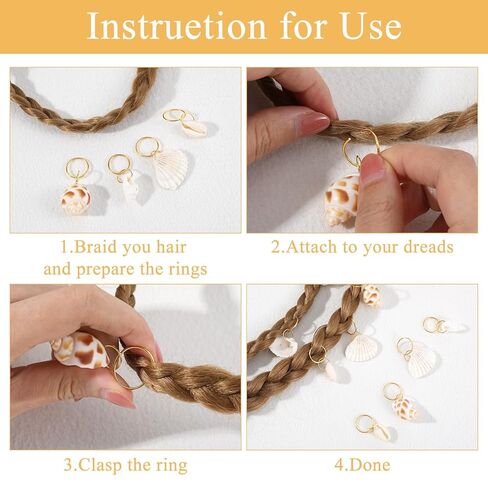 Instruetion for Use

1.Braid you hair and prepare the rings

2.Attach to your dreads

3.Clasp the ring

4.Done