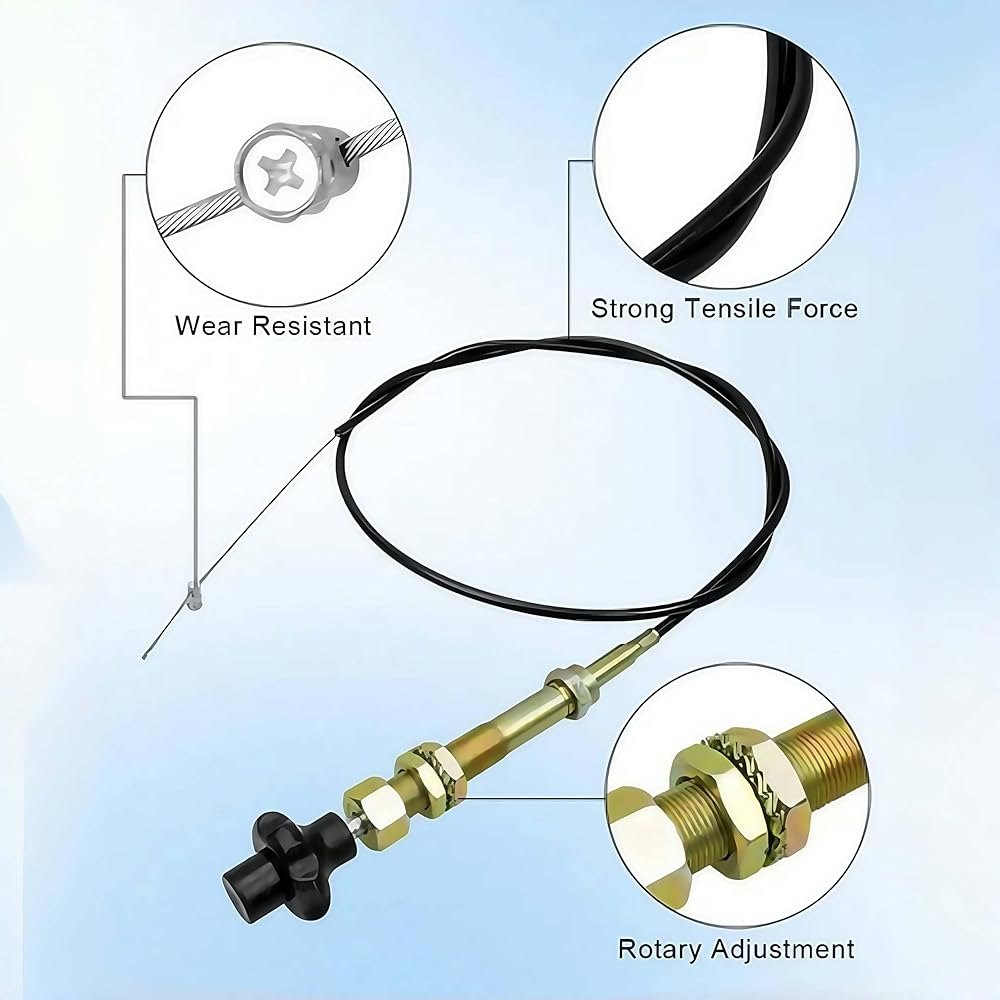 Wear Resistant

Strong Tensile Force

Rotary Adjustment