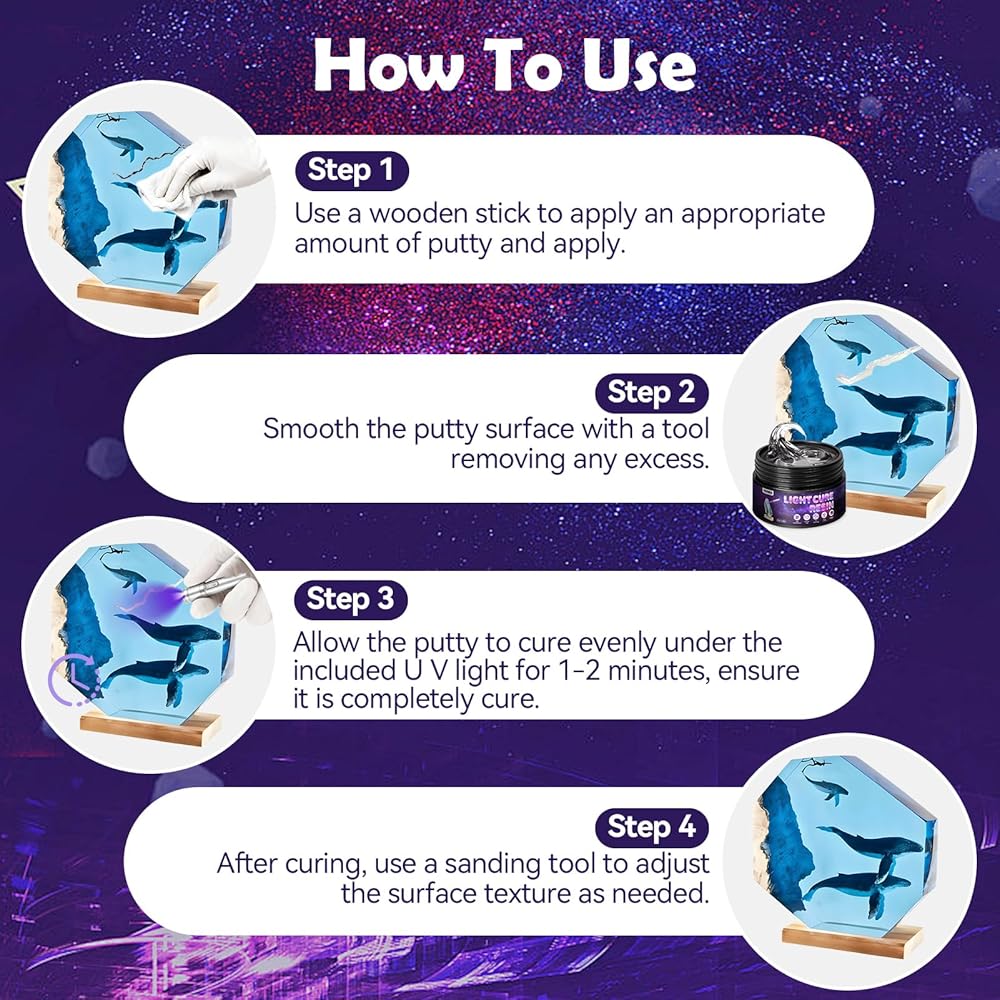 How To Use

Step 1
Use a wooden stick to apply an appropriate amount of putty and apply.

Step 2
Smooth the putty surface with a tool removing any excess.

LIGHT CURE RESIN

Step 3
Allow the putty to cure evenly under the included U V light for 1-2 minutes, ensure it is completely cure.

Step 4
After curing, use a sanding tool to adjust the surface texture as needed.