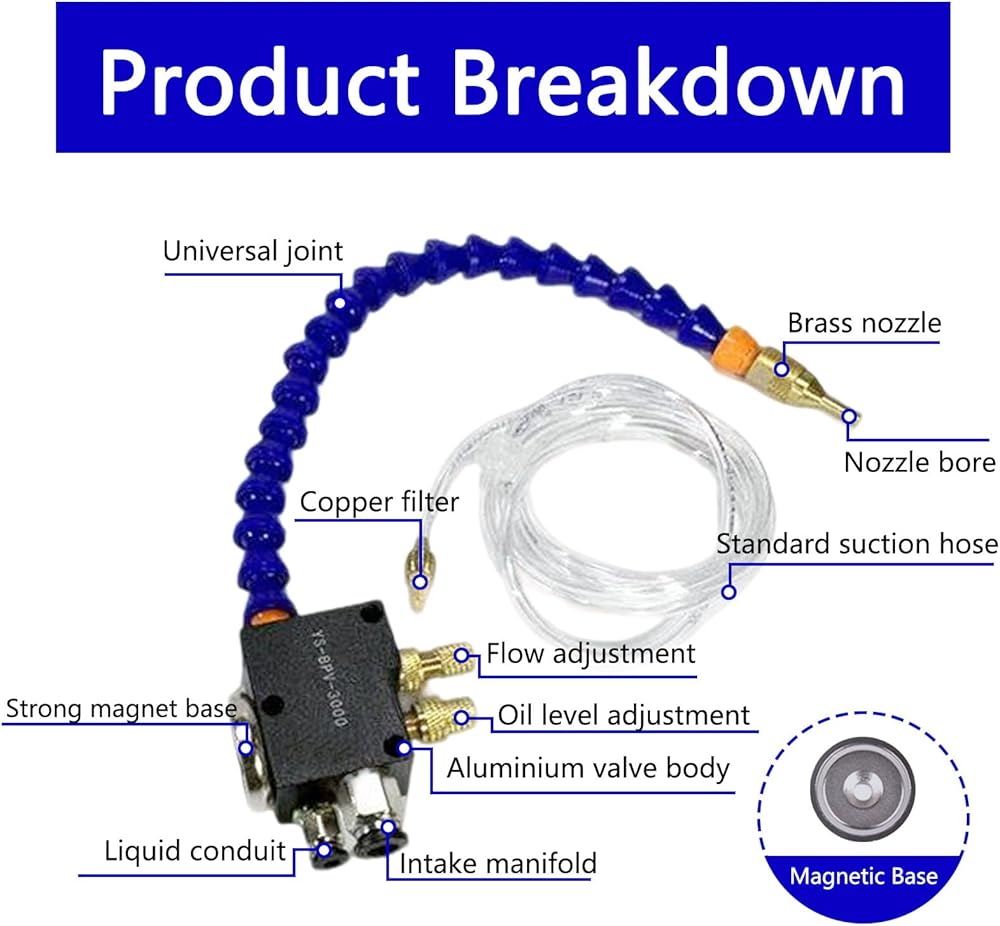 Product Breakdown

Universal joint

Brass nozzle

Nozzle bore

Copper filter

Standard suction hose

YS-BPV-3000

Flow adjustment

Strong magnet base

Oil level adjustment

Aluminium valve body

Liquid conduit

Intake manifold

Magnetic Base