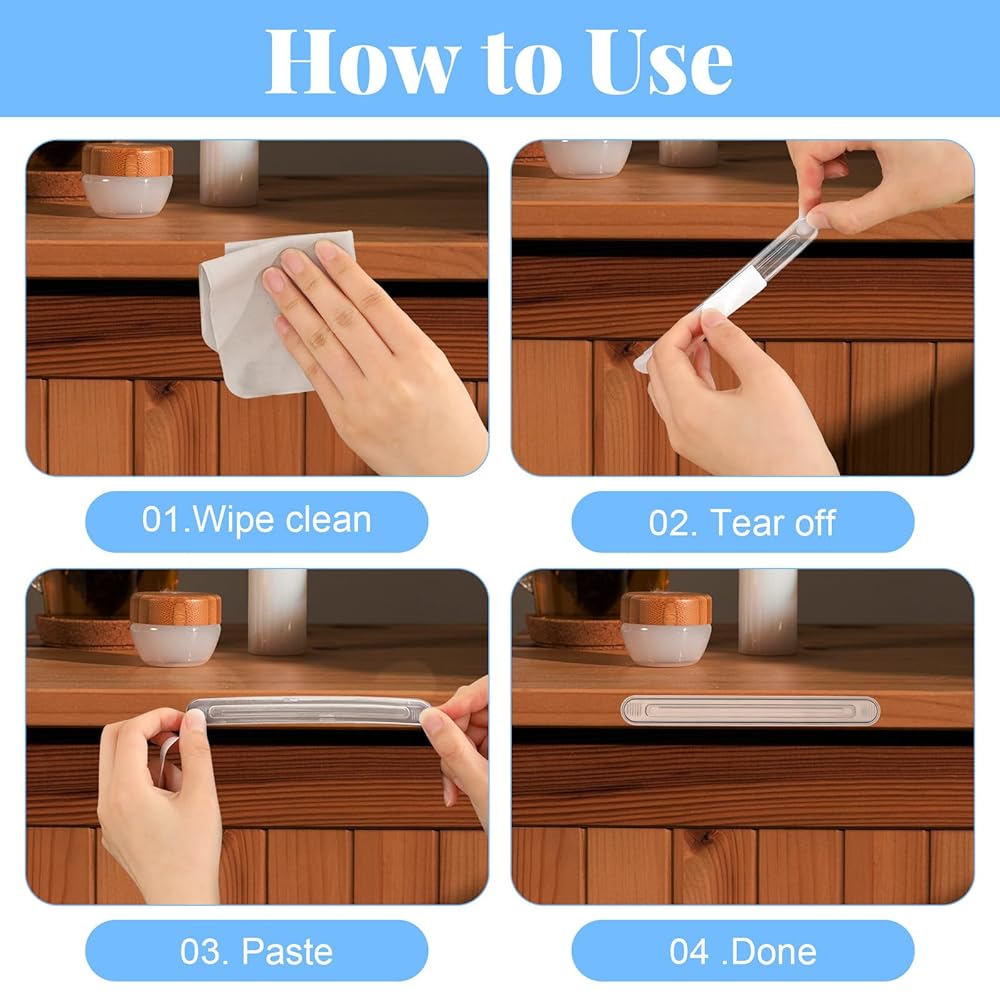 How to Use

01.Wipe clean

02. Tear off

03. Paste

04 .Done