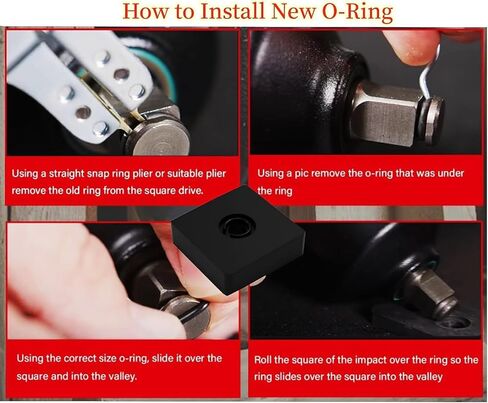 How to Install New O-Ring

Using a straight snap ring plier or suitable plier remove the old ring from the square drive.

Using a pic remove the o-ring that was under the ring

Using the correct size o-ring, slide it over the square and into the valley.

Roll the square of the impact over the ring so the ring slides over the square into the valley