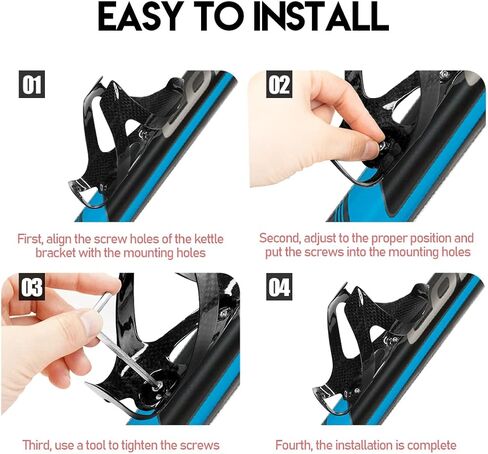 EASY TO INSTALL

01

First, align the screw holes of the kettle bracket with the mounting holes

02

Second, adjust to the proper position and put the screws into the mounting holes

03

Third, use a tool to tighten the screws

04

Fourth, the installation is complete