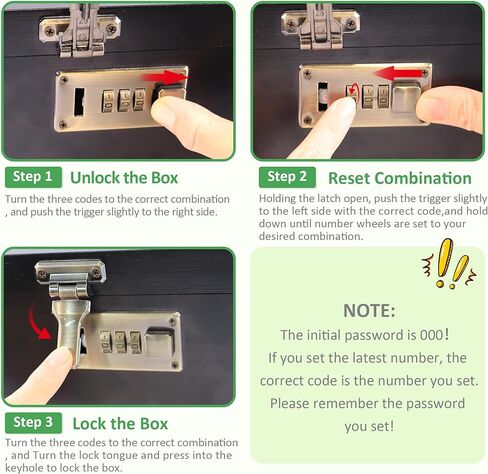 Step 1 Unlock the Box

Turn the three codes to the correct combination , and push the trigger slightly to the right side.

Step 2 Reset Combination

Holding the latch open, push the trigger slightly to the left side with the correct code,and hold down until number wheels are set to your desired combination.

Step 3 Lock the Box

Turn the three codes to the correct combination , and Turn the lock tongue and press into the keyhole to lock the box.

NOTE:

The initial password is 000!

If you set the latest number, the correct code is the number you set.

Please remember the password you set!