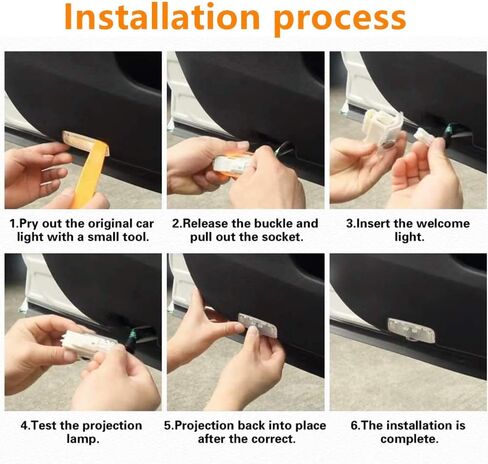 Installation process

1.Pry out the original car light with a small tool.

2.Release the buckle and pull out the socket.

3.Insert the welcome light.

4.Test the projection lamp.

5.Projection back into place after the correct.

6.The installation is complete.