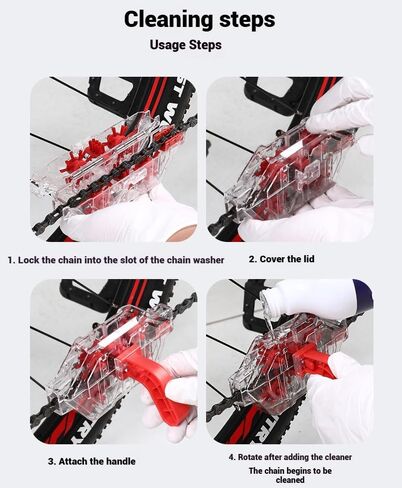 Cleaning steps

Usage Steps

1. Lock the chain into the slot of the chain washer

2. Cover the lid

3. Attach the handle

4. Rotate after adding the cleaner

The chain begins to be cleaned