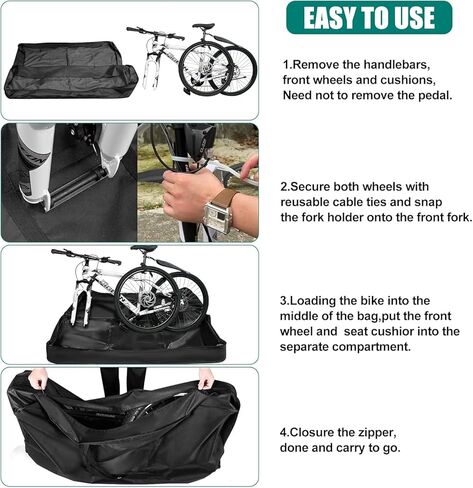 EASY TO USE

1.Remove the handlebars, front wheels and cushions, Need not to remove the pedal.

2.Secure both wheels with reusable cable ties and snap the fork holder onto the front fork.

3.Loading the bike into the middle of the bag,put the front wheel and seat cushior into the separate compartment.

4.Closure the zipper, done and carry to go.