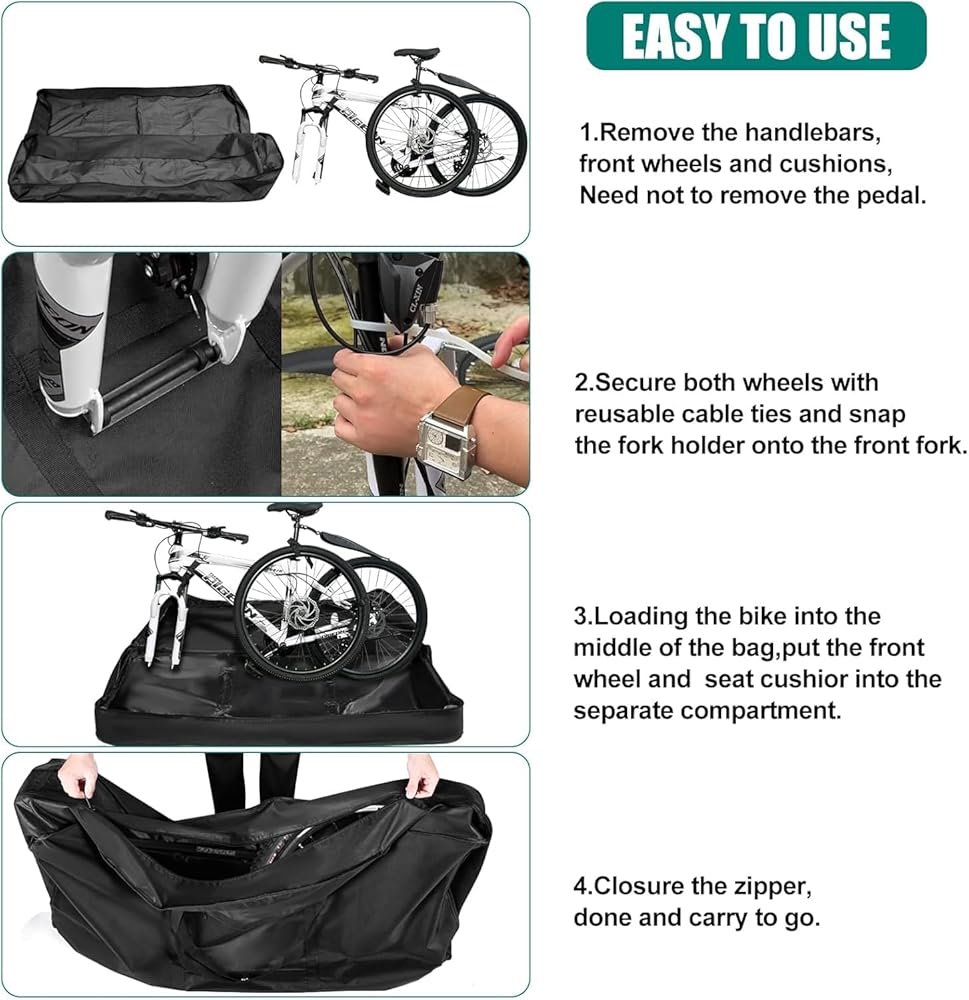 EASY TO USE

1.Remove the handlebars, front wheels and cushions, Need not to remove the pedal.

2.Secure both wheels with reusable cable ties and snap the fork holder onto the front fork.

3.Loading the bike into the middle of the bag,put the front wheel and seat cushior into the separate compartment.

4.Closure the zipper, done and carry to go.