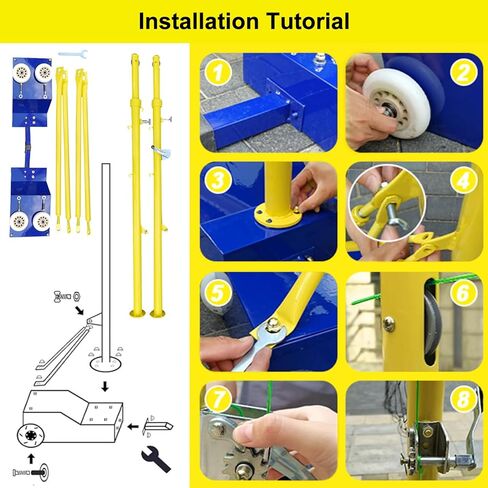 Installation Tutorial

1

2

3

4

5

6

7

8