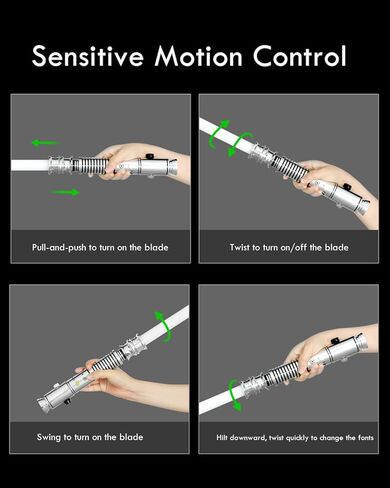 Sensitive Motion Control

Pull-and-push to turn on the blade

Twist to turn on/off the blade

Swing to turn on the blade

Hilt downward, twist quickly to change the fonts