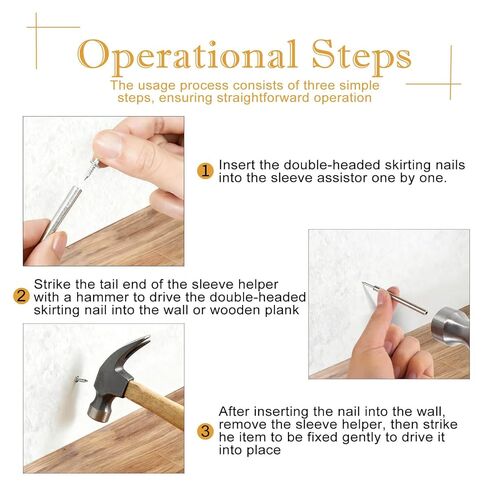 Operational Steps

The usage process consists of three simple steps, ensuring straightforward operation

1 Insert the double-headed skirting nails into the sleeve assistor one by one.

2 Strike the tail end of the sleeve helper with a hammer to drive the double-headed skirting nail into the wall or wooden plank

3 After inserting the nail into the wall, remove the sleeve helper, then strike he item to be fixed gently to drive it into place